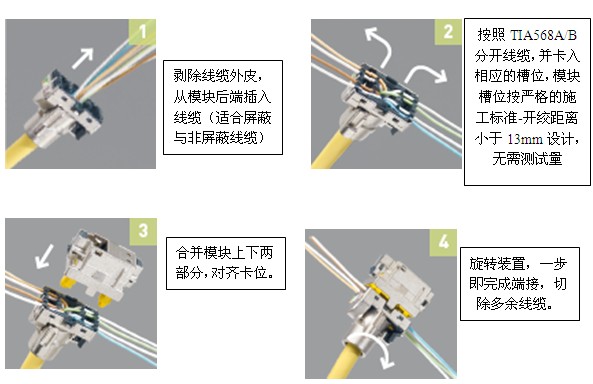 1

剥除线缆外皮，从模块后端插入线缆（适合屏蔽与非屏蔽线缆）

2

按照 TIA568A/B 分开线缆，并卡入相应的槽位，模块槽位按严格的施工标准-开绞距离小于 13mm 设计，无需测试量

3

合并模块上下两部分，对齐卡位。

4

旋转装置，一步即完成端接，切除多余线缆。