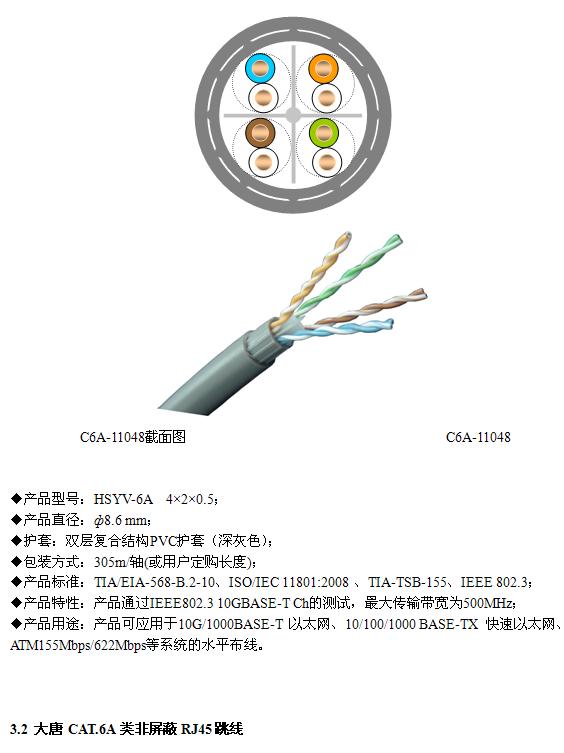 C6A-11048截面图

C6A-11048

◆产品型号：HSYV-6A　4×2×0.5；
◆产品直径：$\phi$8.6 mm；
◆护套：双层复合结构PVC护套（深灰色）；
◆包装方式：305m/轴(或用户定购长度)；
◆产品标准：TIA/EIA-568-B.2-10、ISO/IEC 11801:2008 、TIA-TSB-155、IEEE 802.3；
◆产品特性：产品通过IEEE802.3 10GBASE-T Ch的测试，最大传输带宽为500MHz；
◆产品用途：产品可应用于10G/1000BASE-T 以太网、10/100/1000 BASE-TX 快速以太网、ATM155Mbps/622Mbps等系统的水平布线。

3.2 大唐 CAT.6A 类非屏蔽 RJ45 跳线